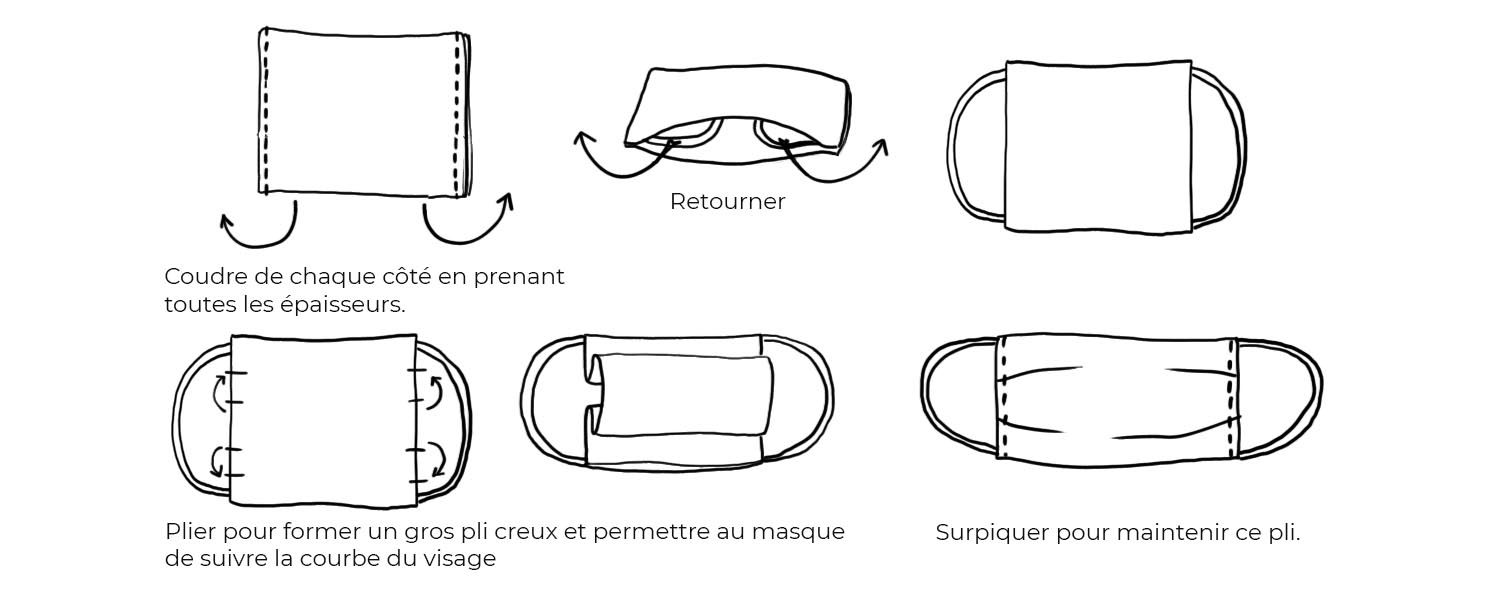 Retourner

Coudre de chaque côté en prenant toutes les épaisseurs.

Plier pour former un gros pli creux et permettre au masque de suivre la courbe du visage

Surpiquer pour maintenir ce pli.